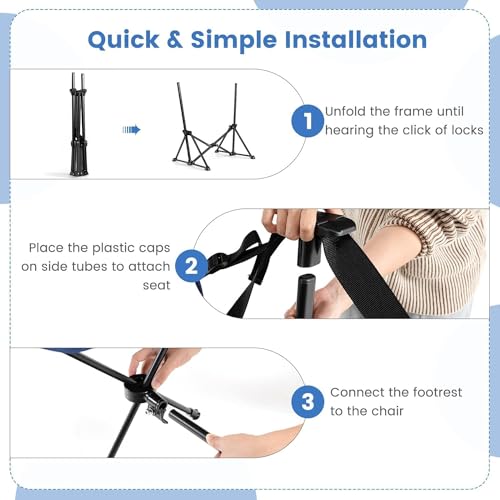 Quick & Simple Installation

1 Unfold the frame until hearing the click of locks

Place the plastic caps on side tubes to attach seat 2

3 Connect the footrest to the chair