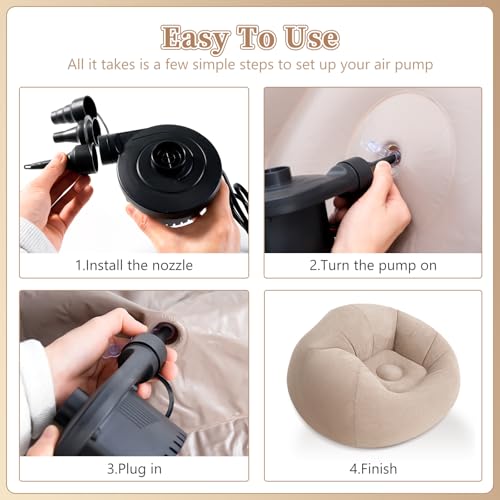 Easy To Use

All it takes is a few simple steps to set up your air pump

1.Install the nozzle

2.Turn the pump on

3.Plug in

4.Finish