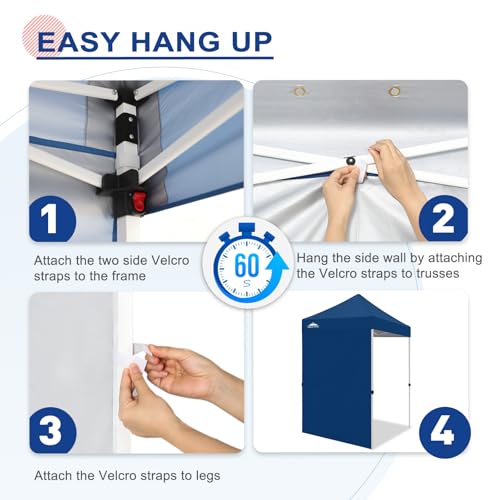 EASY HANG UP

1

Attach the two side Velcro straps to the frame

60
S

2

Hang the side wall by attaching the Velcro straps to trusses

3

Attach the Velcro straps to legs

4