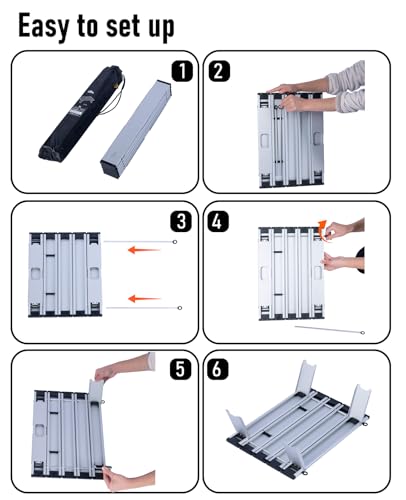 Easy to set up

1

2

3

4

5

6