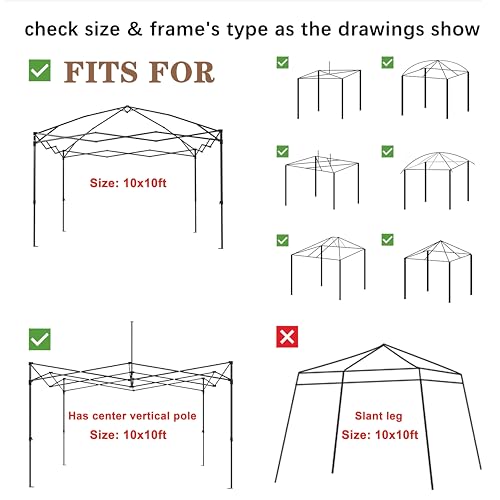 check size & frame's type as the drawings show

FITS FOR

Size: 10x10ft

Has center vertical pole
Size: 10x10ft

Slant leg
Size: 10x10ft