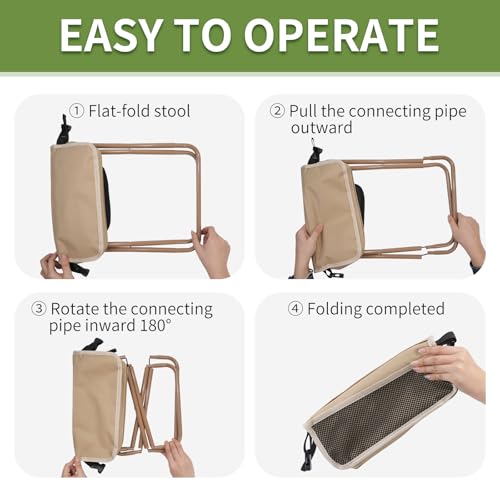 EASY TO OPERATE

① Flat-fold stool

② Pull the connecting pipe outward

③ Rotate the connecting pipe inward 180°

④ Folding completed