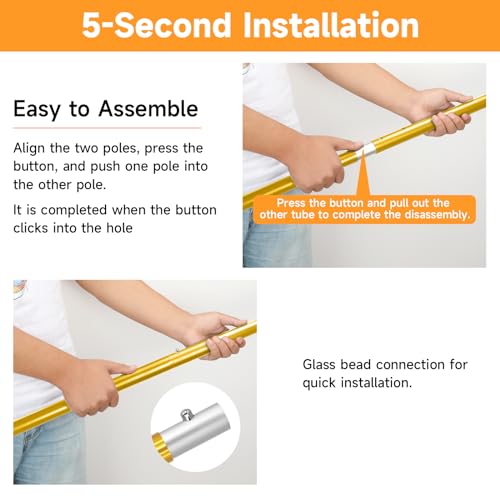 5-Second Installation

Easy to Assemble

Align the two poles, press the button, and push one pole into the other pole.

It is completed when the button clicks into the hole

Press the button and pull out the other tube to complete the disassembly.

Glass bead connection for quick installation.