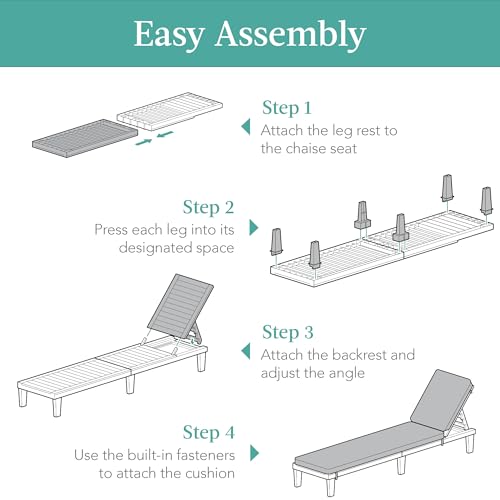 Easy Assembly

Step 1
Attach the leg rest to the chaise seat

Step 2
Press each leg into its designated space

Step 3
Attach the backrest and adjust the angle

Step 4
Use the built-in fasteners to attach the cushion