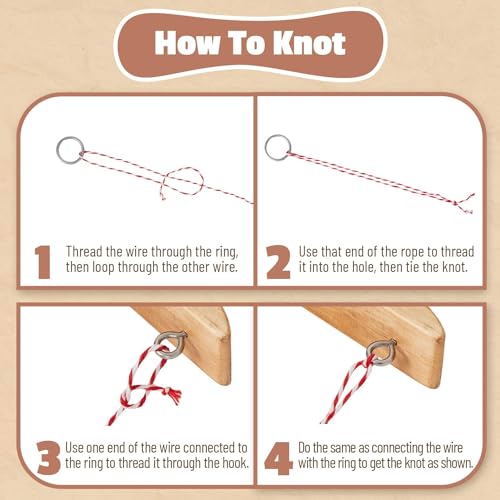 How To Knot

1 Thread the wire through the ring, then loop through the other wire.

2 Use that end of the rope to thread it into the hole, then tie the knot.

3 Use one end of the wire connected to the ring to thread it through the hook.

4 Do the same as connecting the wire with the ring to get the knot as shown.