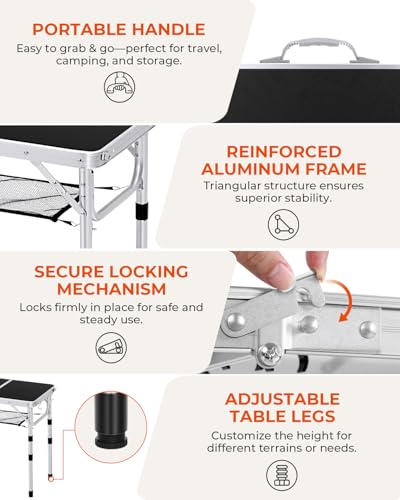 PORTABLE HANDLE
Easy to grab & go—perfect for travel, camping, and storage.

REINFORCED ALUMINUM FRAME
Triangular structure ensures superior stability.

SECURE LOCKING MECHANISM
Locks firmly in place for safe and steady use.

ADJUSTABLE TABLE LEGS
Customize the height for different terrains or needs.