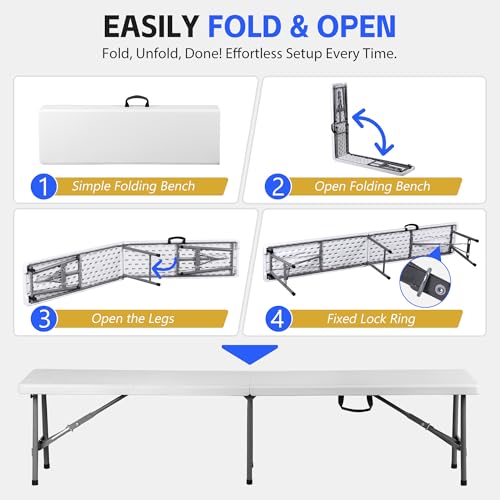 EASILY FOLD & OPEN

Fold, Unfold, Done! Effortless Setup Every Time.

1 Simple Folding Bench

2 Open Folding Bench

3 Open the Legs

4 Fixed Lock Ring