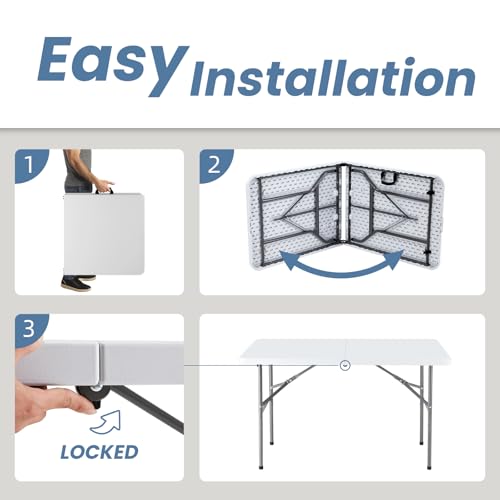 Easy Installation

1

2

3

LOCKED