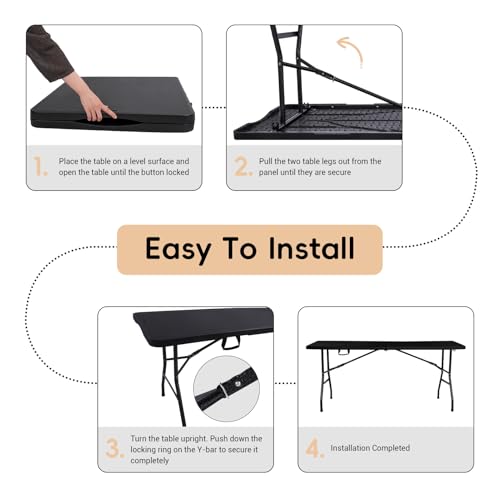 1. Place the table on a level surface and open the table until the button locked

2. Pull the two table legs out from the panel until they are secure

Easy To Install

3. Turn the table upright. Push down the locking ring on the Y-bar to secure it completely

4. Installation Completed