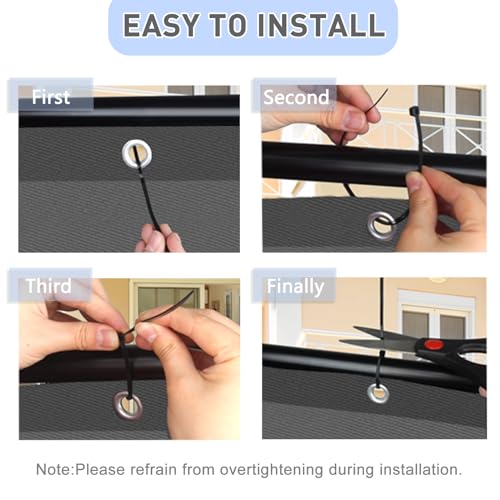 EASY TO INSTALL

First

Second

Third

Finally

Note:Please refrain from overtightening during installation.