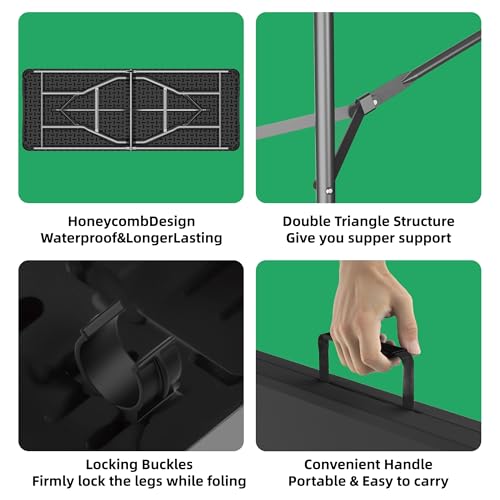 HoneycombDesign
Waterproof&LongerLasting

Double Triangle Structure
Give you supper support

Locking Buckles
Firmly lock the legs while foling

Convenient Handle
Portable & Easy to carry