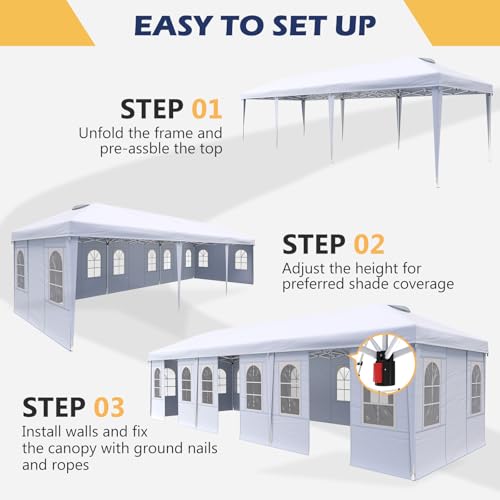 EASY TO SET UP

STEP 01
Unfold the frame and pre-assble the top

STEP 02
Adjust the height for preferred shade coverage

STEP 03
Install walls and fix the canopy with ground nails and ropes