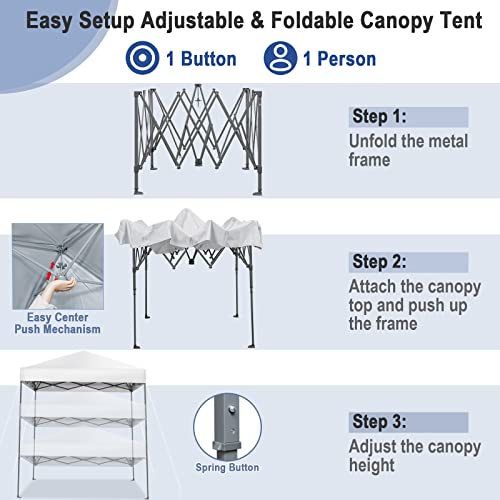 Easy Setup Adjustable & Foldable Canopy Tent

1 Button

1 Person

Step 1:
Unfold the metal frame

Easy Center Push Mechanism

Step 2:
Attach the canopy top and push up the frame

Spring Button

Step 3:
Adjust the canopy height