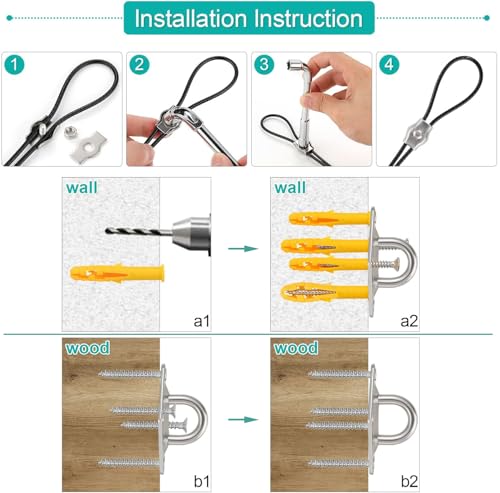 Installation Instruction

1

2

3

4

wall

a1

wall

a2

wood

b1

wood

b2