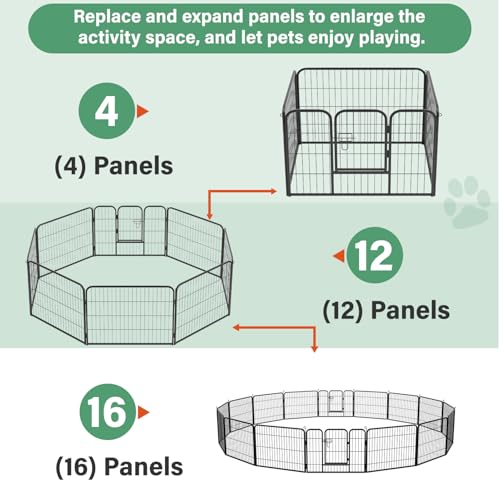 Replace and expand panels to enlarge the activity space, and let pets enjoy playing.

4

(4) Panels

12

(12) Panels

16

(16) Panels