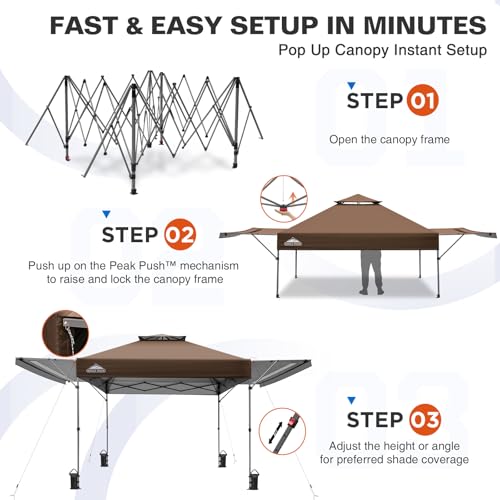 FAST & EASY SETUP IN MINUTES
Pop Up Canopy Instant Setup

STEP 01
Open the canopy frame

STEP 02
Push up on the Peak Push™ mechanism to raise and lock the canopy frame

STEP 03
Adjust the height or angle for preferred shade coverage