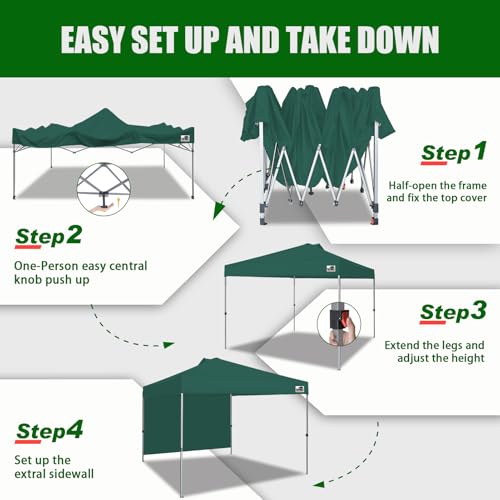 EASY SET UP AND TAKE DOWN

Step1
Half-open the frame and fix the top cover

Step2
One-Person easy central knob push up

Step3
Extend the legs and adjust the height

Step4
Set up the extral sidewall