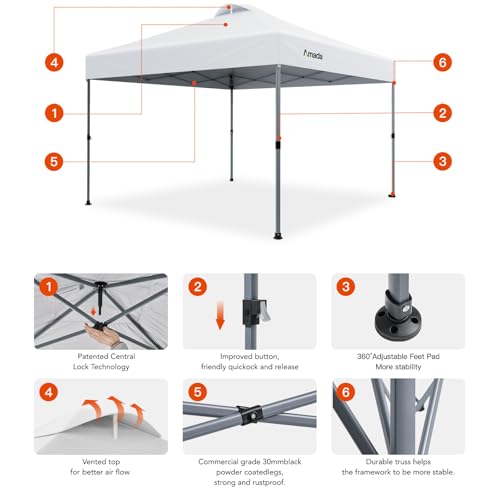 4
Amada
6
1
2
5
3

1
Patented Central Lock Technology

2
Improved button, friendly quickock and release

3
360°Adjustable Feet Pad More stability

4
Vented top for better air flow

5
Commercial grade 30mmblack powder coatedlegs, strong and rustproof.

6
Durable truss helps the framework to be more stable.