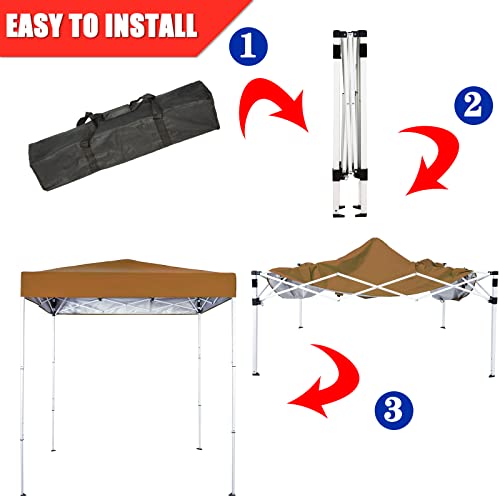 EASY TO INSTALL

1

2

3