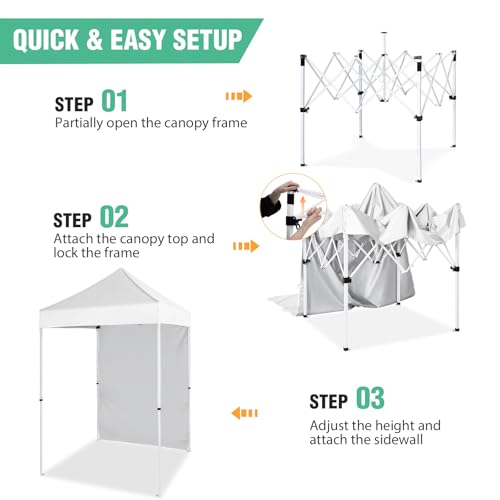 QUICK & EASY SETUP

STEP 01
Partially open the canopy frame

STEP 02
Attach the canopy top and lock the frame

STEP 03
Adjust the height and attach the sidewall