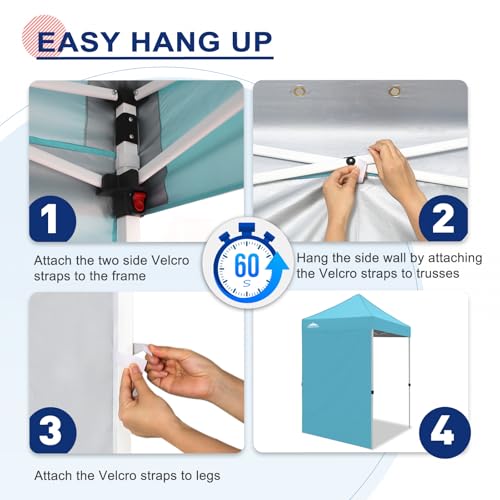 EASY HANG UP

1

Attach the two side Velcro straps to the frame

60 S

2

Hang the side wall by attaching the Velcro straps to trusses

3

Attach the Velcro straps to legs

4