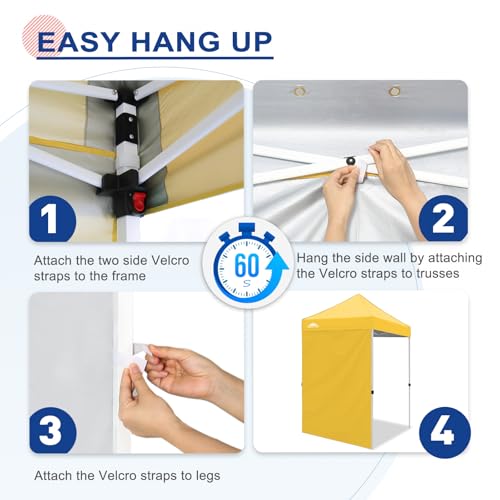 EASY HANG UP

1

Attach the two side Velcro straps to the frame

60 S

2

Hang the side wall by attaching the Velcro straps to trusses

3

Attach the Velcro straps to legs

4