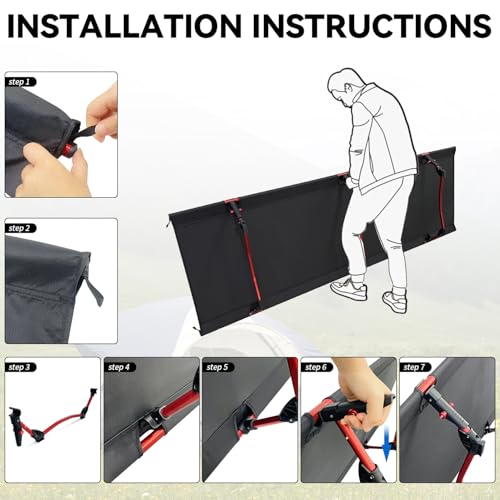 INSTALLATION INSTRUCTIONS

step 1

step 2

step 3

step 4

step 5

step 6

step 7