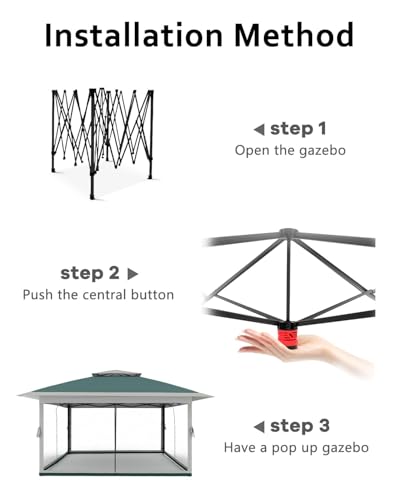 Installation Method

◀ step 1
Open the gazebo

step 2 ▶
Push the central button

◀ step 3
Have a pop up gazebo