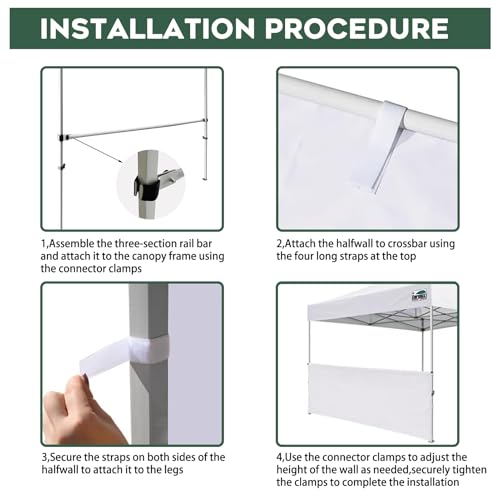 INSTALLATION PROCEDURE

1,Assemble the three-section rail bar and attach it to the canopy frame using the connector clamps

2,Attach the halfwall to crossbar using the four long straps at the top

3,Secure the straps on both sides of the halfwall to attach it to the legs

4,Use the connector clamps to adjust the height of the wall as needed,securely tighten the clamps to complete the installation