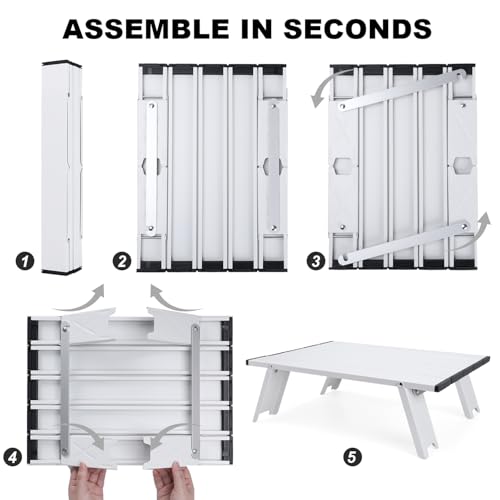 ASSEMBLE IN SECONDS

1

2

3

4

5