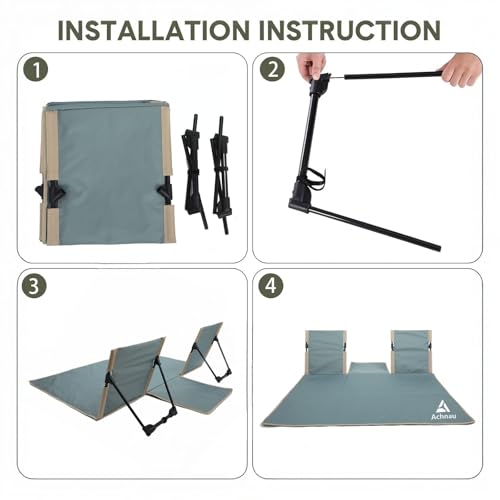 INSTALLATION INSTRUCTION

1

2

3

4

Achnau