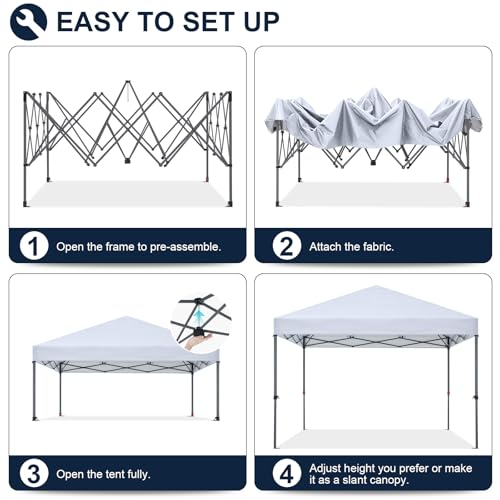 EASY TO SET UP

1 Open the frame to pre-assemble.

2 Attach the fabric.

3 Open the tent fully.

4 Adjust height you prefer or make it as a slant canopy.