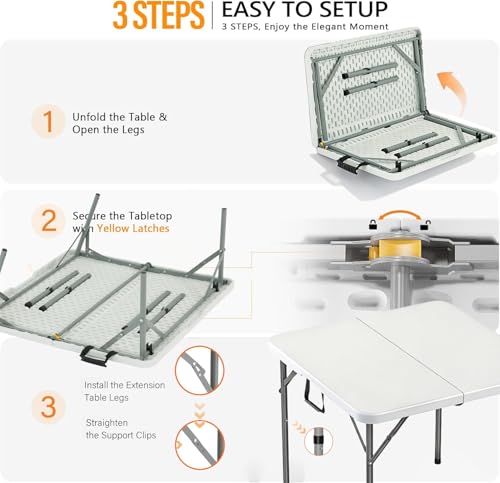 3 STEPS | EASY TO SETUP
3 STEPS, Enjoy the Elegant Moment

1 Unfold the Table & Open the Legs

2 Secure the Tabletop with Yellow Latches

3 Install the Extension Table Legs

Straighten the Support Clips