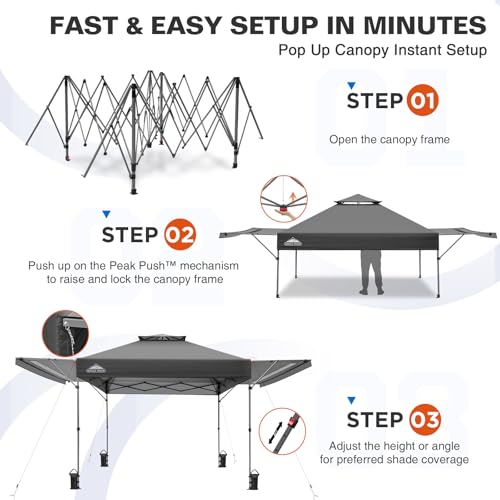 FAST & EASY SETUP IN MINUTES

Pop Up Canopy Instant Setup

STEP 01

Open the canopy frame

STEP 02

Push up on the Peak Push™ mechanism to raise and lock the canopy frame

STEP 03

Adjust the height or angle for preferred shade coverage