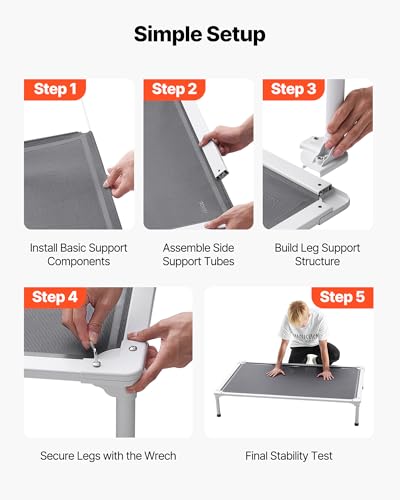 Simple Setup

Step 1

Install Basic Support Components

Step 2

Assemble Side Support Tubes

Step 3

Build Leg Support Structure

Step 4

Secure Legs with the Wrech

Step 5

Final Stability Test