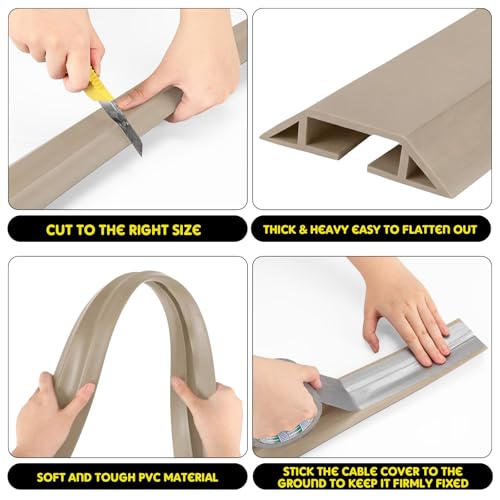 CUT TO THE RIGHT SIZE

THICK & HEAVY EASY TO FLATTEN OUT

SOFT AND TOUGH PVC MATERIAL

STICK THE CABLE COVER TO THE GROUND TO KEEP IT FIRMLY FIXED