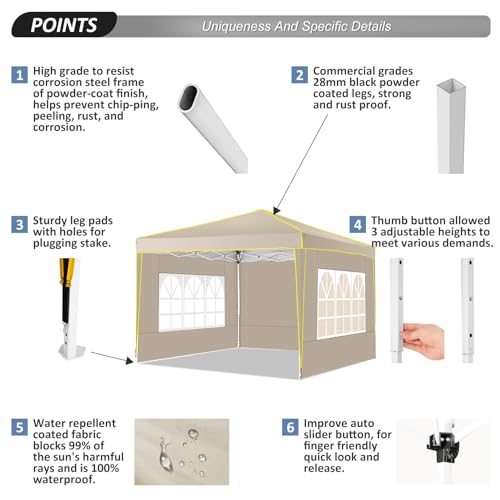 POINTS

Uniqueness And Specific Details

1 High grade to resist corrosion steel frame of powder-coat finish, helps prevent chip-ping, peeling, rust, and corrosion.

2 Commercial grades 28mm black powder coated legs, strong and rust proof.

3 Sturdy leg pads with holes for plugging stake.

4 Thumb button allowed 3 adjustable heights to meet various demands.

5 Water repellent coated fabric blocks 99% of the sun's harmful rays and is 100% waterproof.

6 Improve auto slider button, for finger friendly quick look and release.