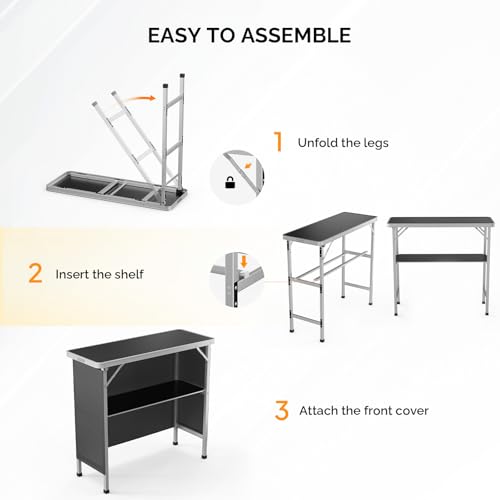 EASY TO ASSEMBLE

1 Unfold the legs

2 Insert the shelf

3 Attach the front cover