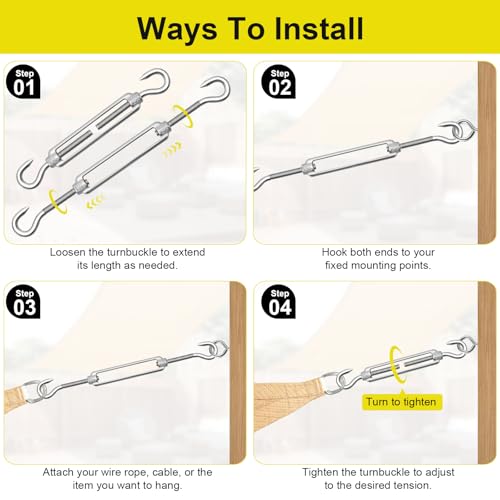 Ways To Install

Step 01

Loosen the turnbuckle to extend its length as needed.

Step 02

Hook both ends to your fixed mounting points.

Step 03

Attach your wire rope, cable, or the item you want to hang.

Step 04

Turn to tighten

Tighten the turnbuckle to adjust to the desired tension.