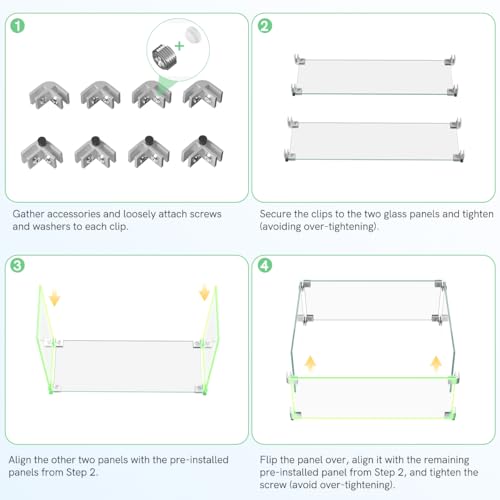 1

Gather accessories and loosely attach screws and washers to each clip.

2

Secure the clips to the two glass panels and tighten (avoiding over-tightening).

3

Align the other two panels with the pre-installed panels from Step 2.

4

Flip the panel over, align it with the remaining pre-installed panel from Step 2, and tighten the screw (avoid over-tightening).