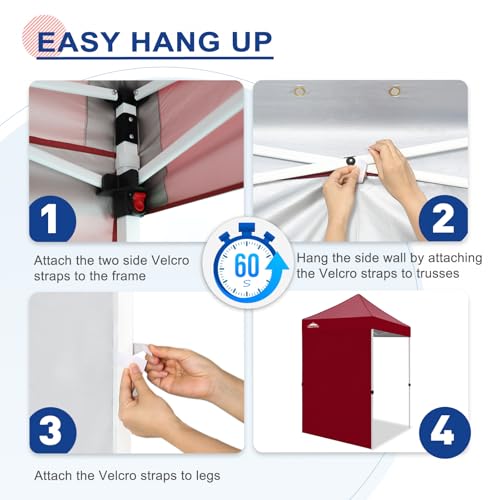 EASY HANG UP

1

Attach the two side Velcro straps to the frame

60 S

2

Hang the side wall by attaching the Velcro straps to trusses

3

Attach the Velcro straps to legs

4