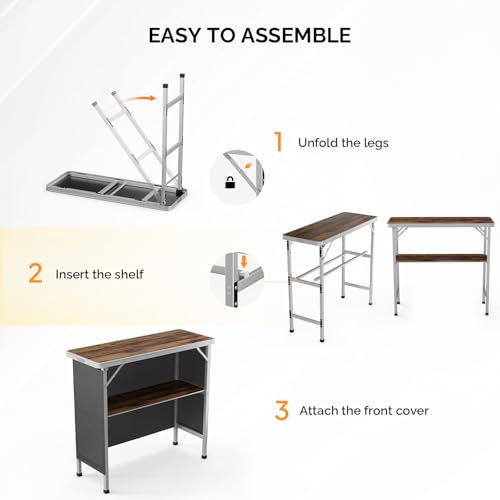 EASY TO ASSEMBLE

1 Unfold the legs

2 Insert the shelf

3 Attach the front cover