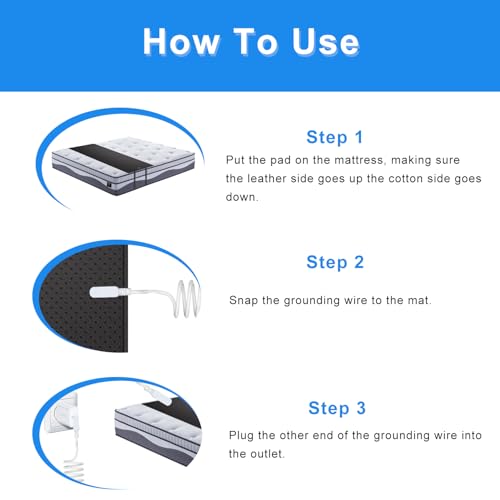 How To Use

Step 1

Put the pad on the mattress, making sure the leather side goes up the cotton side goes down.

Step 2

Snap the grounding wire to the mat.

Step 3

Plug the other end of the grounding wire into the outlet.