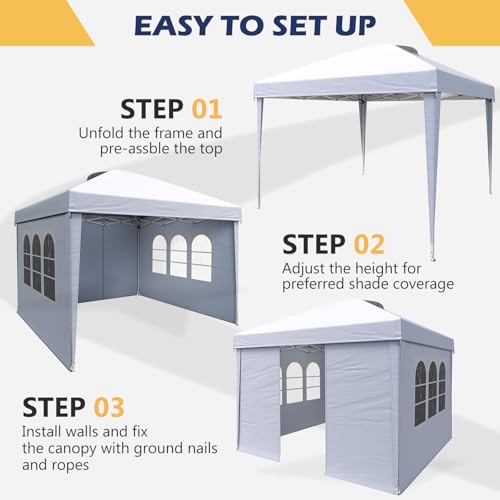 EASY TO SET UP

STEP 01
Unfold the frame and pre-assble the top

STEP 02
Adjust the height for preferred shade coverage

STEP 03
Install walls and fix the canopy with ground nails and ropes